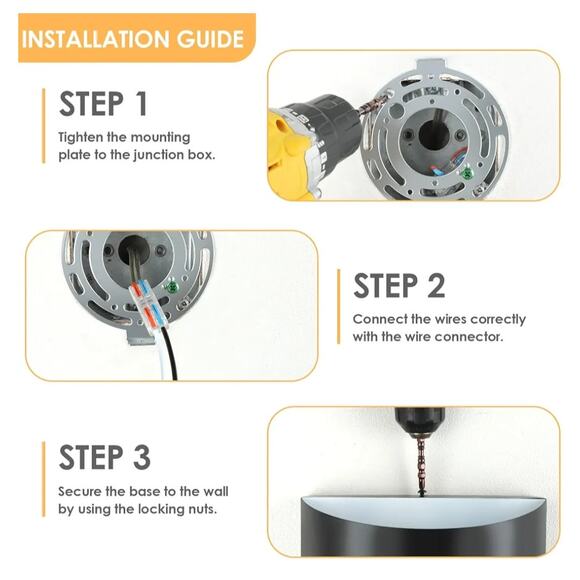 INSTALLATION GUIDE

STEP 1

Tighten the mounting plate to the junction box.

STEP 2

Connect the wires correctly with the wire connector.

STEP 3

Secure the base to the wall by using the locking nuts.